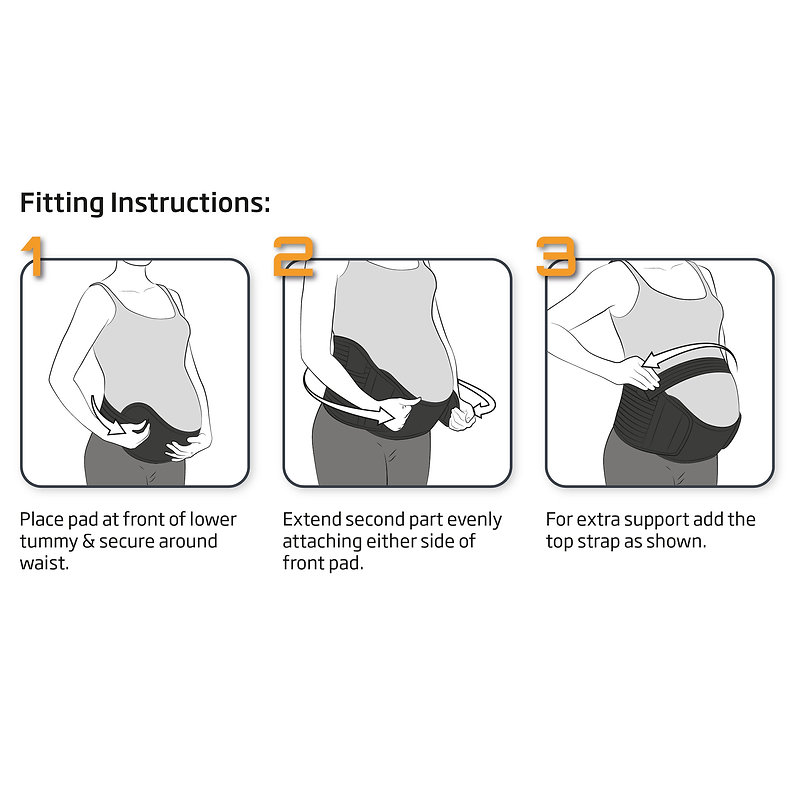 Fitting Instructions:

1

Place pad at front of lower tummy & secure around waist.

2

Extend second part evenly attaching either side of front pad.

3

For extra support add the top strap as shown.