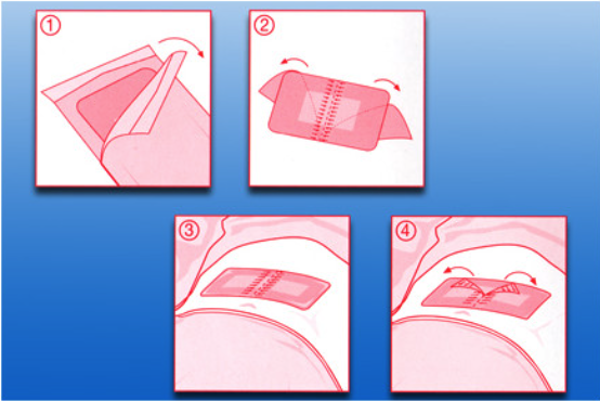 ①

②

③

④